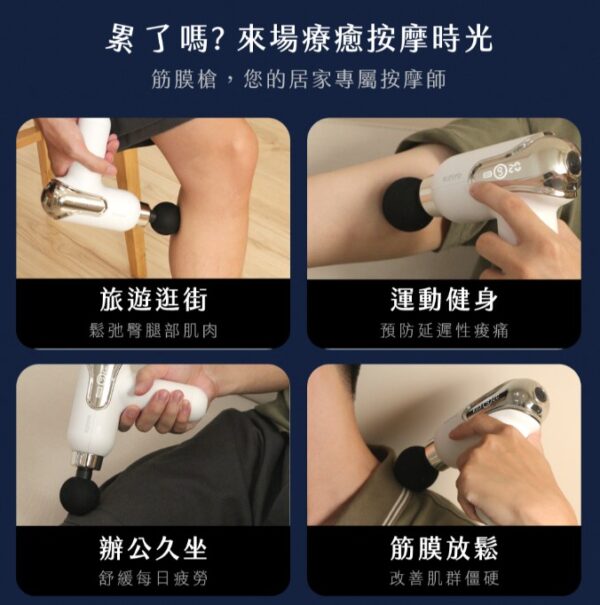 累了嗎? 來場療癒按摩時光

筋膜槍，您的居家專屬按摩師

旅遊逛街

鬆弛臀腿部肌肉

運動健身

預防延遲性痠痛

辦公久坐

舒緩每日疲勞

筋膜放鬆

改善肌群僵硬