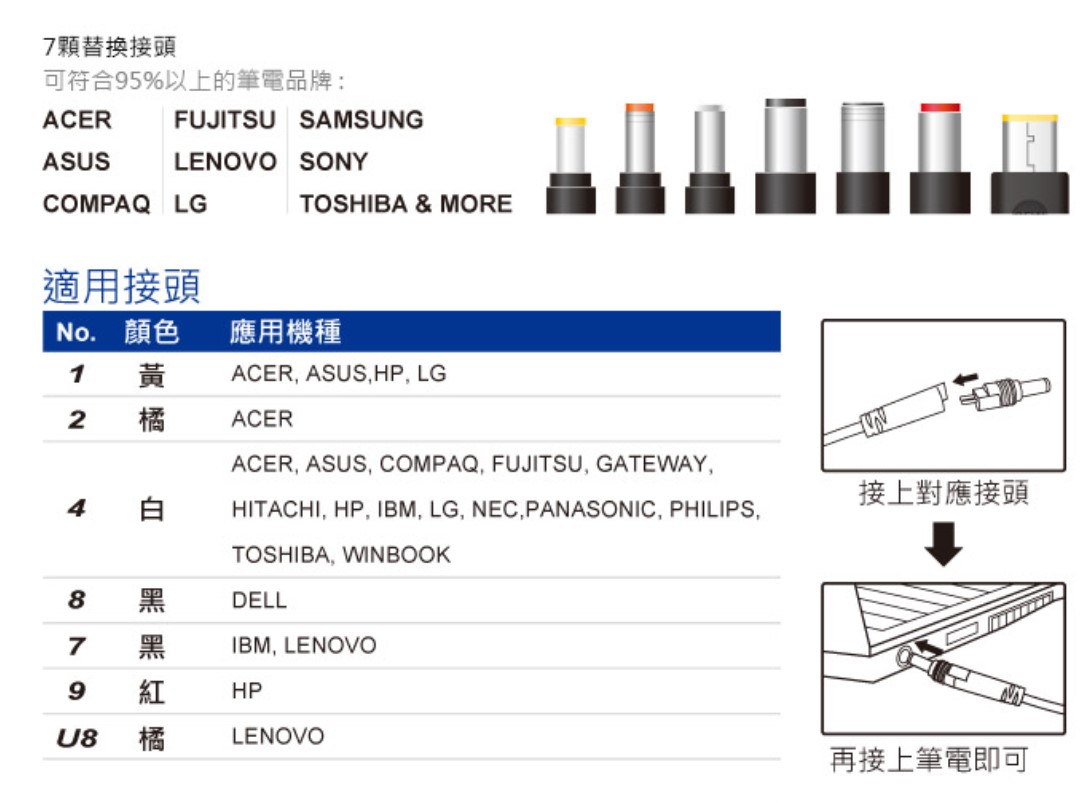 7顆替換接頭
可符合95%以上的筆電品牌：

ACER
ASUS
COMPAQ

FUJITSU
LENOVO
LG

SAMSUNG
SONY
TOSHIBA & MORE

適用接頭

| No. | 顏色 | 應用機種 |
|---|---|---|
| 1 | 黃 | ACER, ASUS,HP, LG |
| 2 | 橘 | ACER |
| 4 | 白 | ACER, ASUS, COMPAQ, FUJITSU, GATEWAY, HITACHI, HP, IBM, LG, NEC,PANASONIC, PHILIPS, TOSHIBA, WINBOOK |
| 8 | 黑 | DELL |
| 7 | 黑 | IBM, LENOVO |
| 9 | 紅 | HP |
| U8 | 橘 | LENOVO |

接上對應接頭

再接上筆電即可